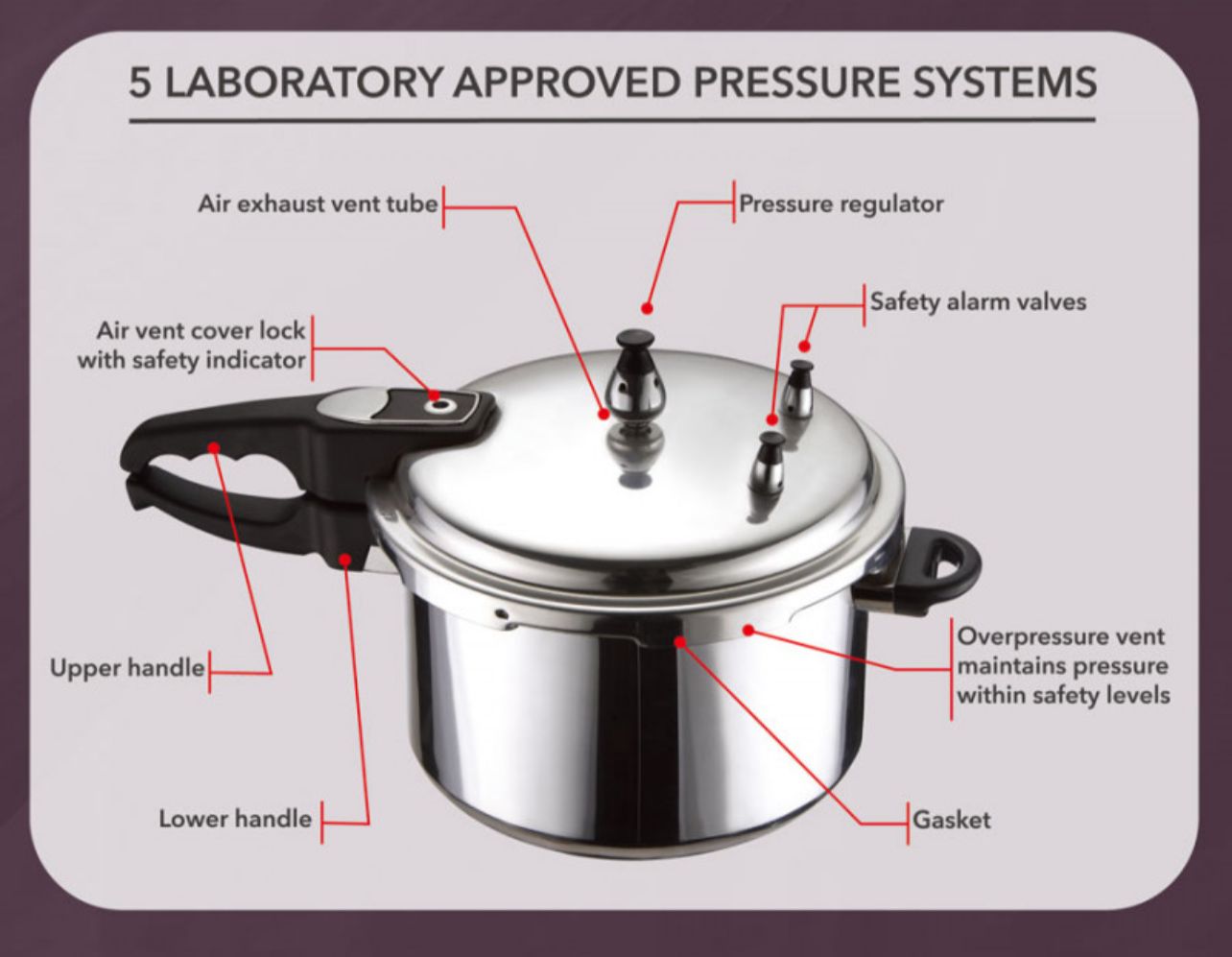 5 LABORATORY APPROVED PRESSURE SYSTEMS

Air exhaust vent tube

Pressure regulator

Safety alarm valves

Air vent cover lock with safety indicator

Upper handle

Overpressure vent maintains pressure within safety levels

Lower handle

Gasket